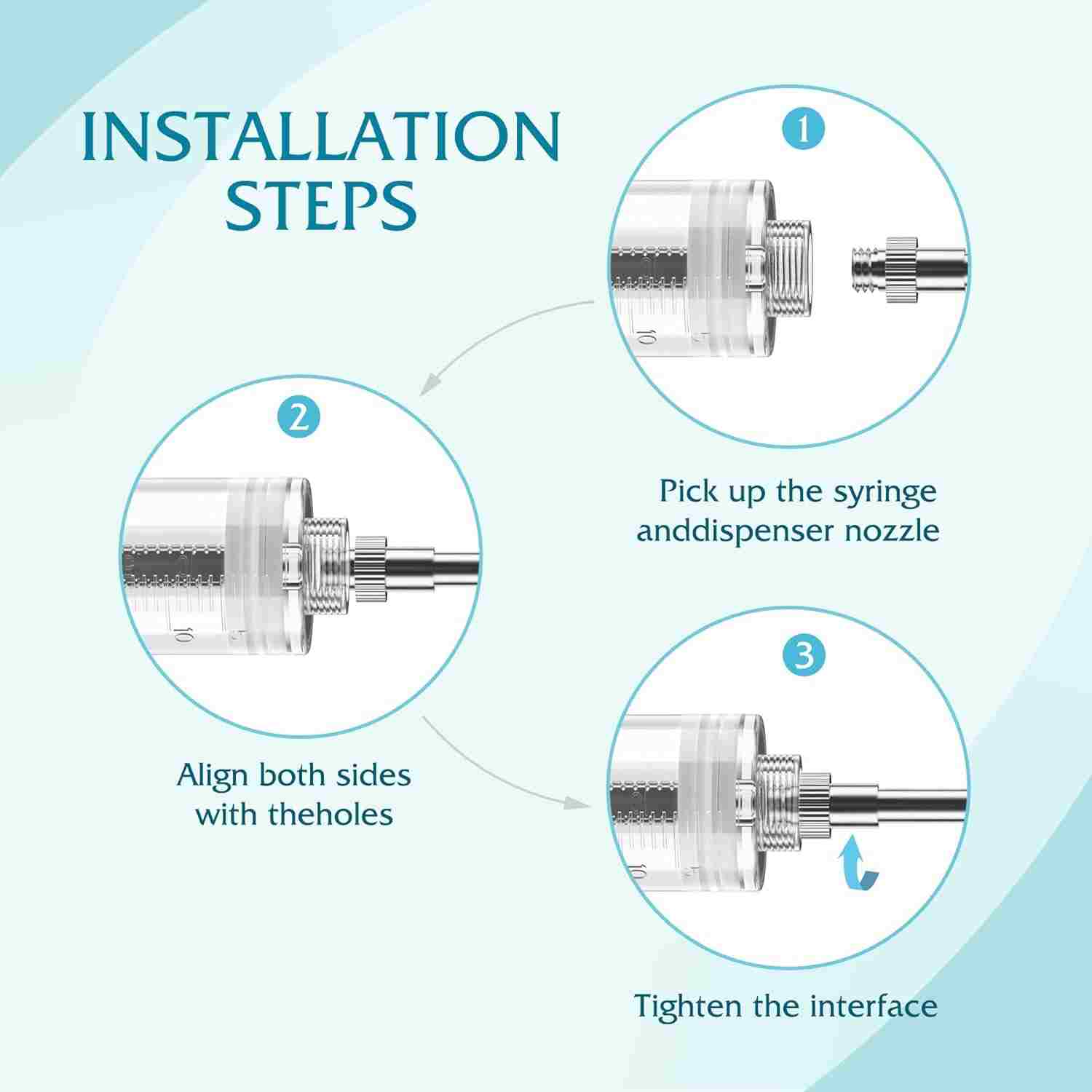 INSTALLATION STEPS

1

10 5

Pick up the syringe anddispenser nozzle

2

10 5

Align both sides with theholes

3

10 5

Tighten the interface